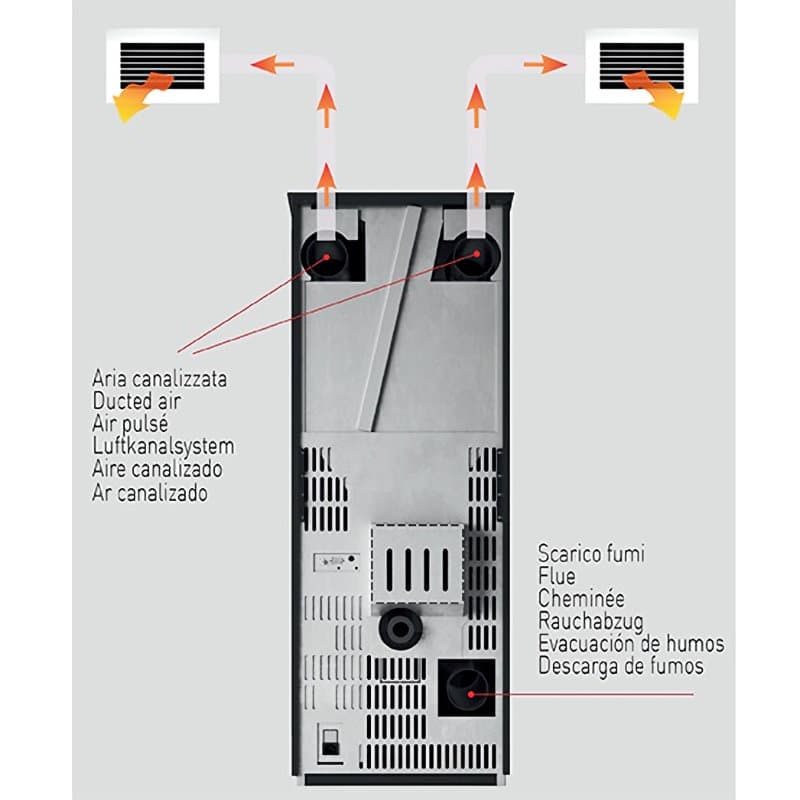 Aria canalizzata
Ducted air
Air pulsé
Luftkanalsystem
Aire canalizado
Ar canalizado

Scarico fumi
Flue
Cheminée
Rauchabzug
Evacuación de humos
Descarga de fumos