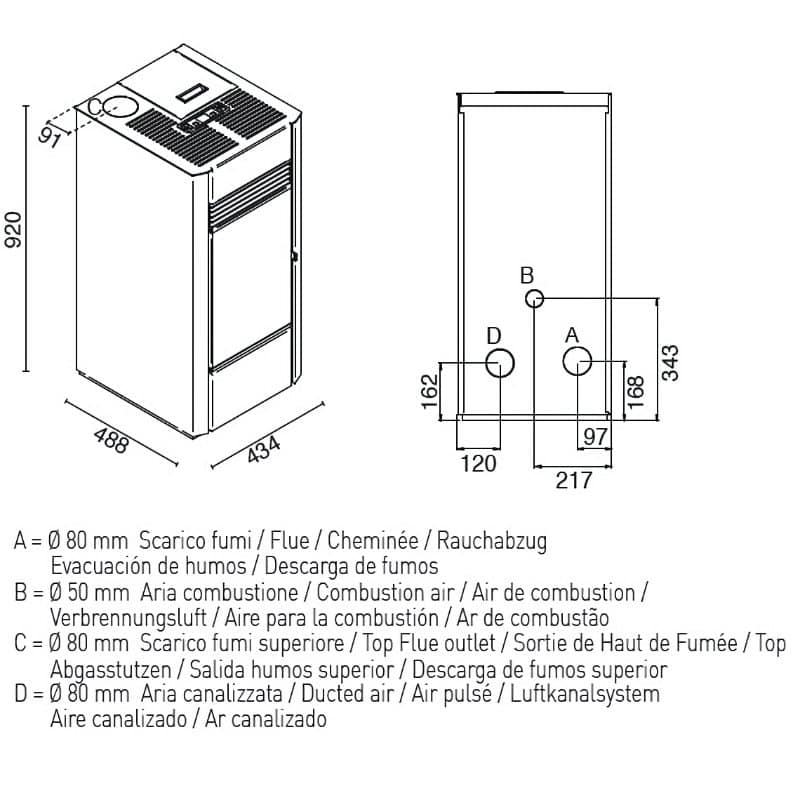 C

91

920

488

434

B

D

A

162

168

343

97

120

217

A = Ø 80 mm Scarico fumi / Flue / Cheminée / Rauchabzug
Evacuación de humos / Descarga de fumos
B = Ø 50 mm Aria combustione / Combustion air / Air de combustion / Verbrennungsluft / Aire para la combustión / Ar de combustão
C = Ø 80 mm Scarico fumi superiore / Top Flue outlet / Sortie de Haut de Fumée / Top Abgasstutzen / Salida humos superior / Descarga de fumos superior
D = Ø 80 mm Aria canalizzata / Ducted air / Air pulsé / Luftkanalsystem
Aire canalizado / Ar canalizado