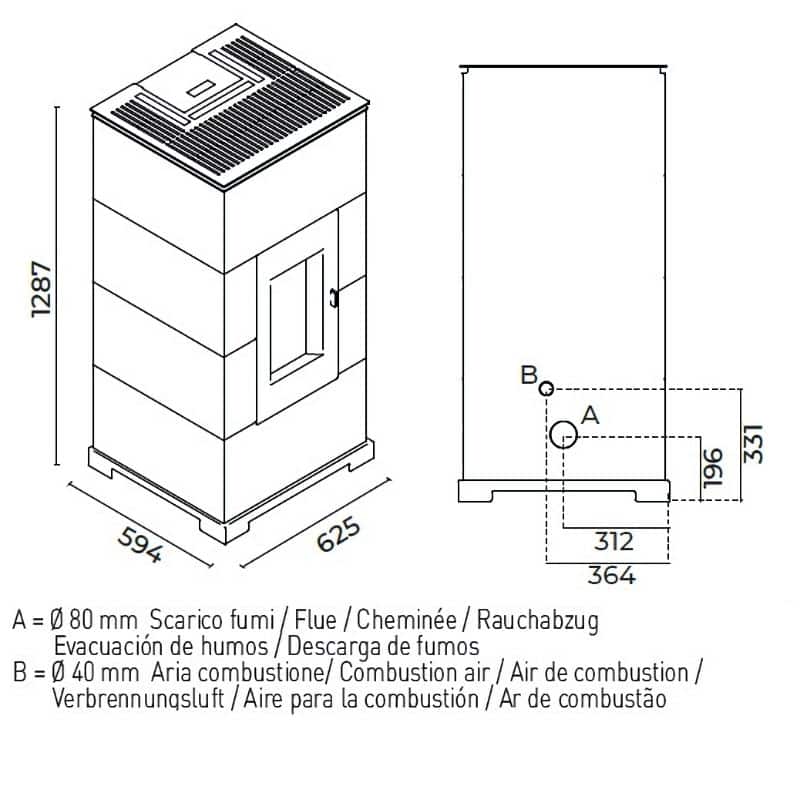 1287

594

625

B

A

331

196

312

364

A = Ø 80 mm Scarico fumi / Flue / Cheminée / Rauchabzug
Evacuación de humos / Descarga de fumos
B = Ø 40 mm Aria combustione/ Combustion air / Air de combustion /
Verbrennungsluft / Aire para la combustión / Ar de combustão